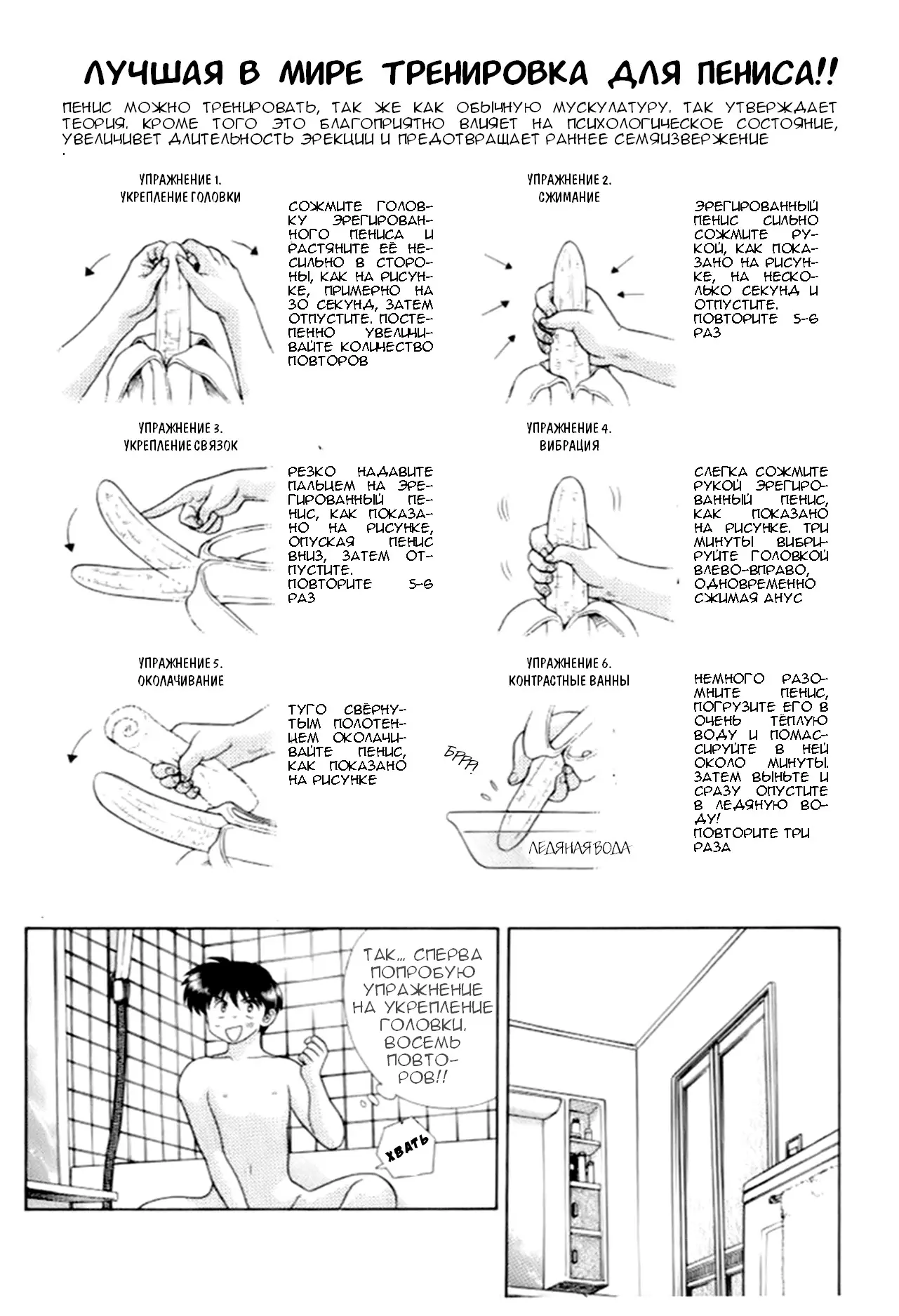 ЛУЧШАЯ В МИРЕ ТРЕНИРОВКА ДЛЯ ПЕНИСА!!

ПЕНИС МОЖНО ТРЕНИРОВАТЬ, ТАК ЖЕ КАК ОБЫЧНУЮ МУСКУЛАТУРУ. ТАК УТВЕРЖДАЕТ ТЕОРИЯ. КРОМЕ ТОГО ЭТО БЛАГОПРИЯТНО ВЛИЯЕТ НА ПСИХОЛОГИЧЕСКОЕ СОСТОЯНИЕ, УВЕЛИЧИВЕТ ДЛИТЕЛЬНОСТЬ ЭРЕКЦИИ И ПРЕДОТВРАЩАЕТ РАННЕЕ СЕМЯИЗВЕРЖЕНИЕ

УПРАЖНЕНИЕ 1.
УКРЕПЛЕНИЕ ГОЛОВКИ

СОЖМИТЕ ГОЛОВКУ ЭРЕГИРОВАННОГО ПЕНИСА И РАСТЯНИТЕ ЕЁ НЕСИЛЬНО В СТОРОНЫ, КАК НА РИСУНКЕ, ПРИМЕРНО НА 30 СЕКУНД, ЗАТЕМ ОТПУСТИТЕ. ПОСТЕПЕННО УВЕЛИЧИВАЙТЕ КОЛИЧЕСТВО ПОВТОРОВ

УПРАЖНЕНИЕ 2.
СЖИМАНИЕ

ЭРЕГИРОВАННЫЙ ПЕНИС СИЛЬНО СОЖМИТЕ РУКОЙ, КАК ПОКАЗАНО НА РИСУНКЕ, НА НЕСКОЛЬКО СЕКУНД И ОТПУСТИТЕ. ПОВТОРИТЕ 5-6 РАЗ

УПРАЖНЕНИЕ 3.
УКРЕПЛЕНИЕ СВЯЗОК

РЕЗКО НАДАВИТЕ ПАЛЬЦЕМ НА ЭРЕГИРОВАННЫЙ ПЕНИС, КАК ПОКАЗАНО НА РИСУНКЕ, ОПУСКАЯ ПЕНИС ВНИЗ, ЗАТЕМ ОТПУСТИТЕ.
ПОВТОРИТЕ 5-6 РАЗ

УПРАЖНЕНИЕ 4.
ВИБРАЦИЯ

СЛЕГКА СОЖМИТЕ РУКОЙ ЭРЕГИРОВАННЫЙ ПЕНИС, КАК ПОКАЗАНО НА РИСУНКЕ. ТРИ МИНУТЫ ВИБРИРУЙТЕ ГОЛОВКОЙ ВЛЕВО-ВПРАВО, ОДНОВРЕМЕННО СЖИМАЯ АНУС

УПРАЖНЕНИЕ 5.
ОКОЛАЧИВАНИЕ

ТУГО СВЁРНУТЫМ ПОЛОТЕНЦЕМ ОКОЛАЧИВАЙТЕ ПЕНИС, КАК ПОКАЗАНО НА РИСУНКЕ

УПРАЖНЕНИЕ 6.
КОНТРАСТНЫЕ ВАННЫ

БРРР!

ЛЕДЯНАЯ ВОДА

НЕМНОГО РАЗОМНИТЕ ПЕНИС, ПОГРУЗИТЕ ЕГО В ОЧЕНЬ ТЁПЛУЮ ВОДУ И ПОМАССИРУЙТЕ В НЕЙ ОКОЛО МИНУТЫ. ЗАТЕМ ВЫНЬТЕ И СРАЗУ ОПУСТИТЕ В ЛЕДЯНУЮ ВОДУ!
ПОВТОРИТЕ ТРИ РАЗА

ТАК... СПЕРВА ПОПРОБУЮ УПРАЖНЕНИЕ НА УКРЕПЛЕНИЕ ГОЛОВКИ. ВОСЕМЬ ПОВТОРОВ!!

ХВАТЬ