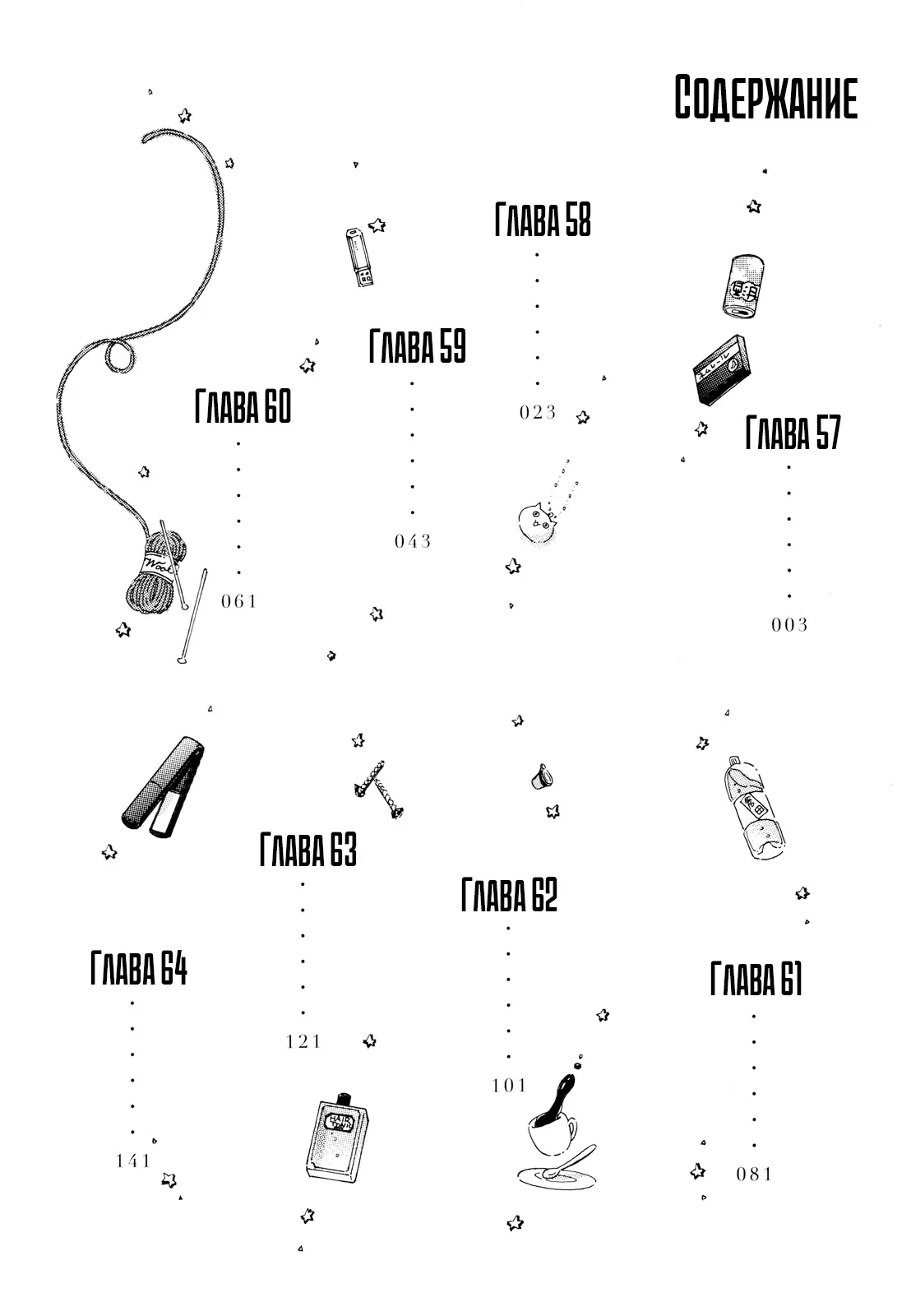 Содержание

Глава 57
003

Глава 58
023

Глава 59
043

Глава 60
061

Wool

Глава 61
081

Глава 62
101

Глава 63
121

Глава 64
141

HAIR DYE