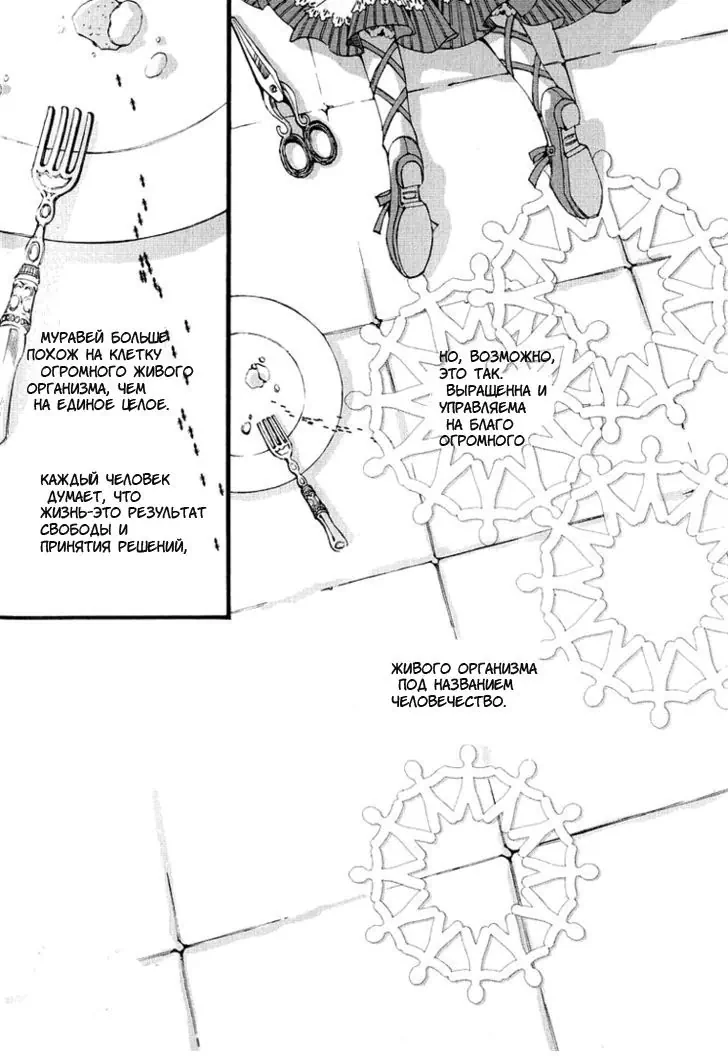 МУРАВЕЙ БОЛЬШЕ ПОХОЖ НА КЛЕТКУ ОГРОМНОГО ЖИВОГО ОРГАНИЗМА, ЧЕМ НА ЕДИНОЕ ЦЕЛОЕ.

КАЖДЫЙ ЧЕЛОВЕК ДУМАЕТ, ЧТО ЖИЗНЬ-ЭТО РЕЗУЛЬТАТ СВОБОДЫ И ПРИНЯТИЯ РЕШЕНИЙ,

НО, ВОЗМОЖНО, ЭТО ТАК. ВЫРАЩЕННА И УПРАВЛЯЕМА НА БЛАГО ОГРОМНОГО

ЖИВОГО ОРГАНИЗМА ПОД НАЗВАНИЕМ ЧЕЛОВЕЧЕСТВО.