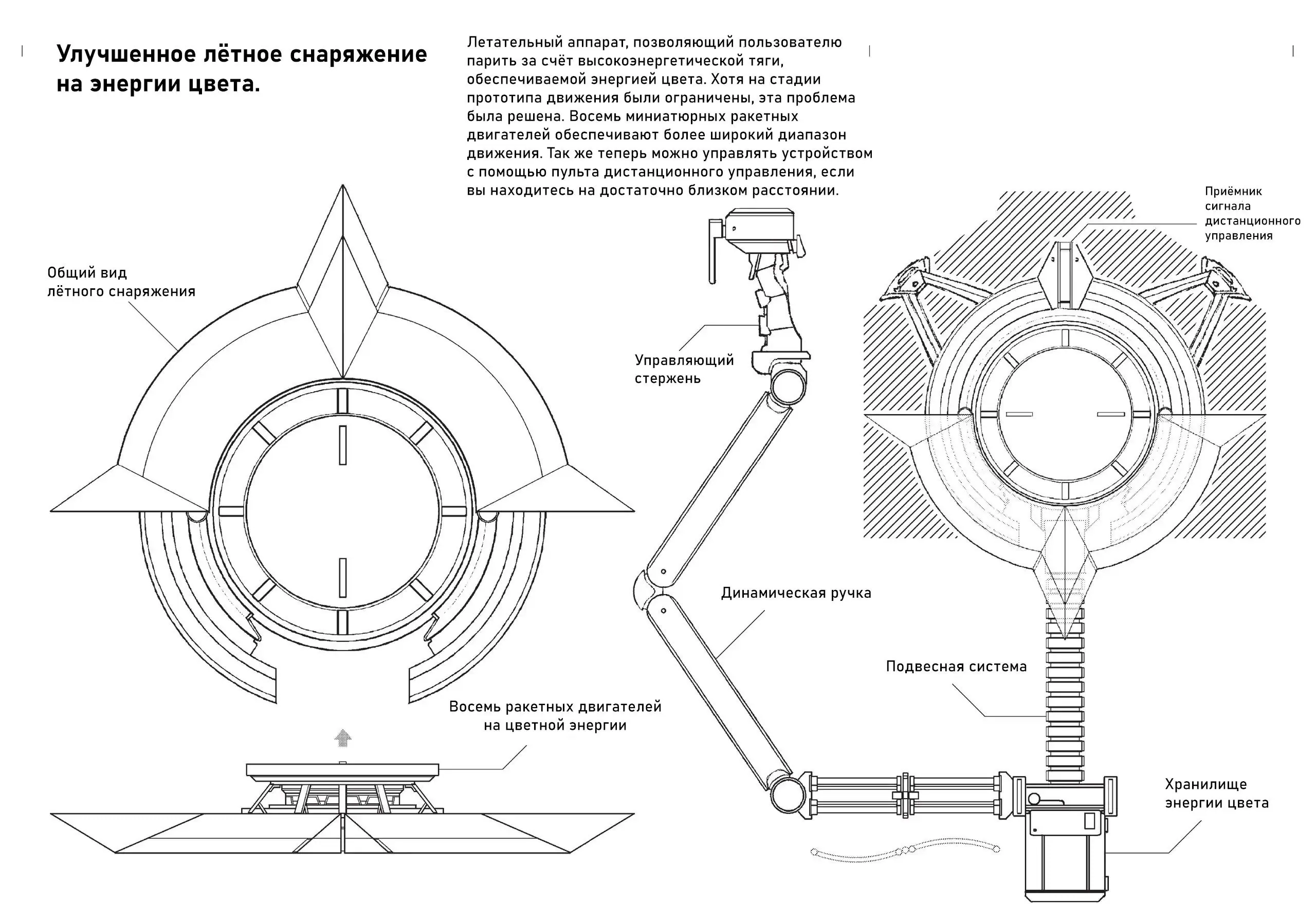 Улучшенное лётное снаряжение на энергии цвета.

Летательный аппарат, позволяющий пользователю парить за счёт высокоэнергетической тяги, обеспечиваемой энергией цвета. Хотя на стадии прототипа движения были ограничены, эта проблема была решена. Восемь миниатюрных ракетных двигателей обеспечивают более широкий диапазон движения. Так же теперь можно управлять устройством с помощью пульта дистанционного управления, если вы находитесь на достаточно близком расстоянии.

Общий вид лётного снаряжения

Управляющий стержень

Приёмник сигнала дистанционного управления

Динамическая ручка

Подвесная система

Восемь ракетных двигателей на цветной энергии

Хранилище энергии цвета