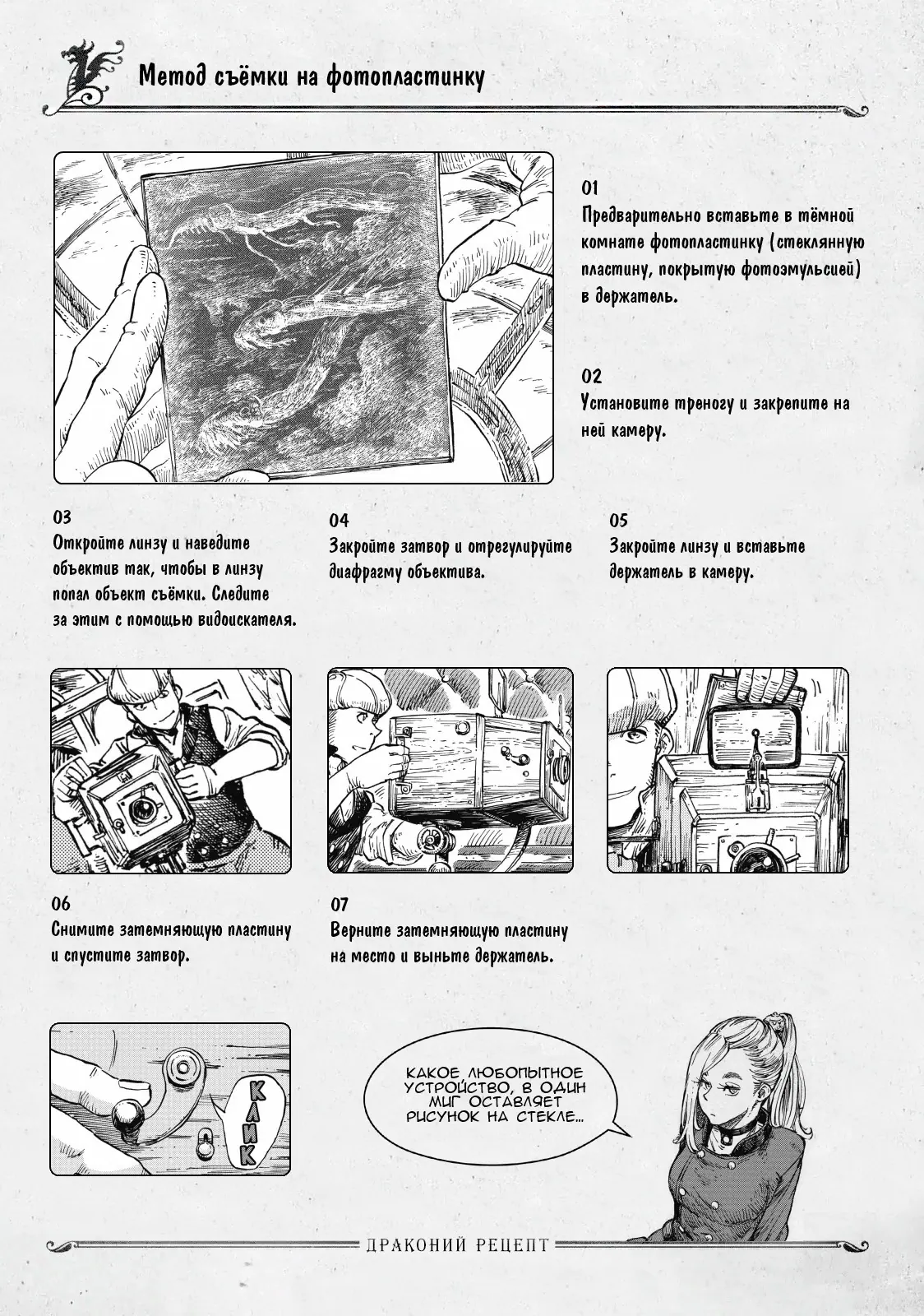 Метод съёмки на фотопластинку

01
Предварительно вставьте в тёмной комнате фотопластинку (стеклянную пластину, покрытую фотоэмульсией) в держатель.

02
Установите треногу и закрепите на ней камеру.

03
Откройте линзу и наведите объектив так, чтобы в линзу попал объект съёмки. Следите за этим с помощью видоискателя.

04
Закройте затвор и отрегулируйте диафрагму объектива.

05
Закройте линзу и вставьте держатель в камеру.

06
Снимите затемняющую пластину и спустите затвор.

07
Верните затемняющую пластину на место и выньте держатель.

КЛИК

КАКОЕ ЛЮБОПЫТНОЕ УСТРОЙСТВО, В ОДИН МИГ ОСТАВЛЯЕТ РИСУНОК НА СТЕКЛЕ...

ДРАКОНИЙ РЕЦЕПТ