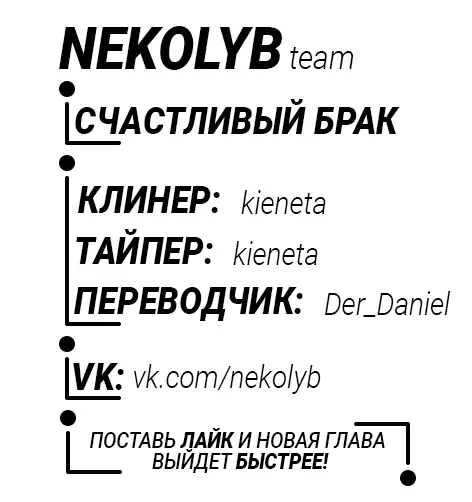 NEKOLYB team

СЧАСТЛИВЫЙ БРАК

КЛИНЕР: kieneta
ТАЙПЕР: kieneta
ПЕРЕВОДЧИК: Der_Daniel

VK: vk.com/nekolyb

ПОСТАВЬ ЛАЙК И НОВАЯ ГЛАВА ВЫЙДЕТ БЫСТРЕЕ!