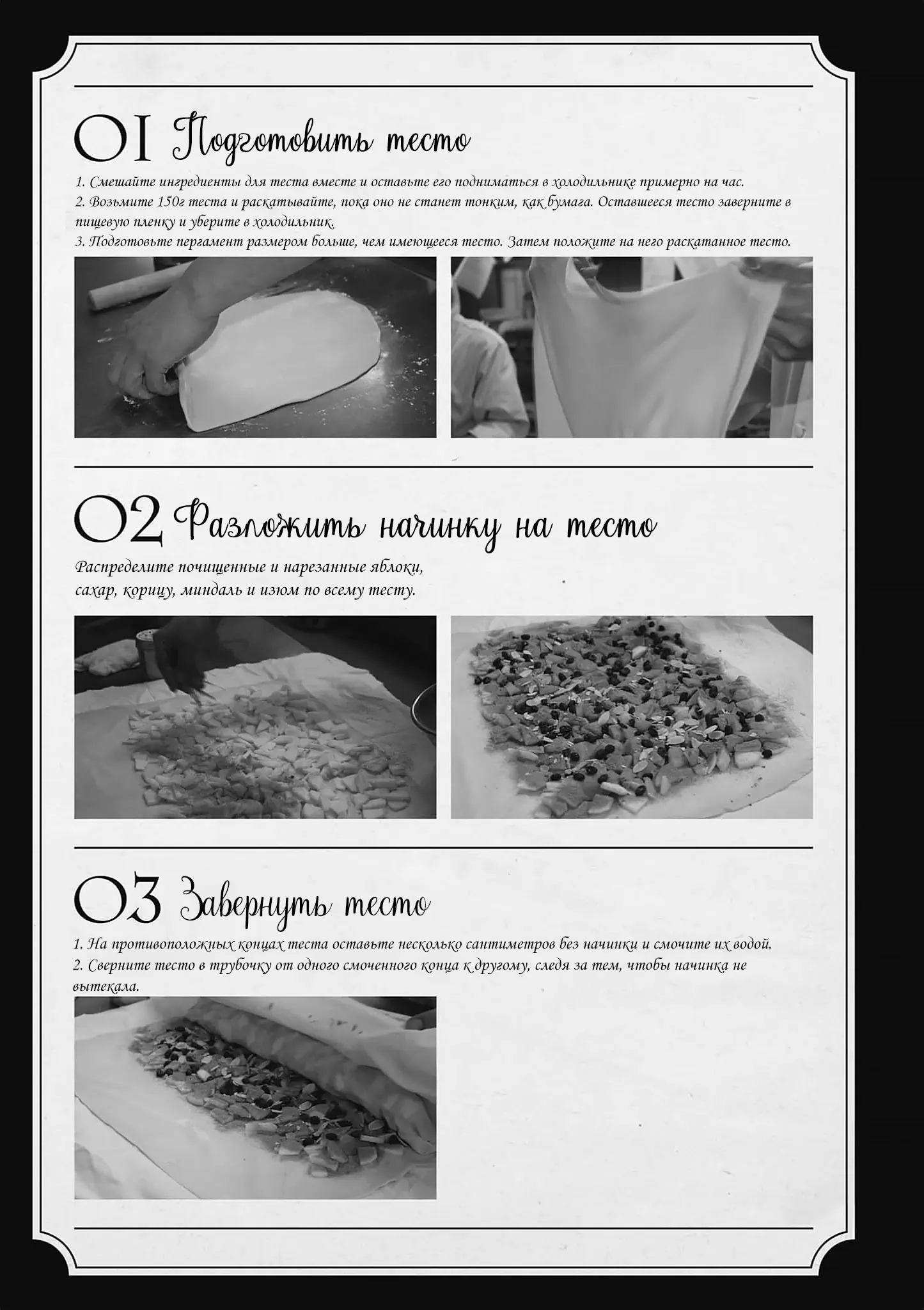 01 Подготовить тесто

1. Смешайте ингредиенты для теста вместе и оставьте его подниматься в холодильнике примерно на час.
2. Возьмите 150г теста и раскатывайте, пока оно не станет тонким, как бумага. Оставшееся тесто заверните в пищевую пленку и уберите в холодильник.
3. Подготовьте пергамент размером больше, чем имеющееся тесто. Затем положите на него раскатанное тесто.

02 Разложить начинку на тесто

Распределите почищенные и нарезанные яблоки, сахар, корицу, миндаль и изюм по всему тесту.

03 Завернуть тесто

1. На противоположных концах теста оставьте несколько сантиметров без начинки и смочите их водой.
2. Сверните тесто в трубочку от одного смоченного конца к другому, следя за тем, чтобы начинка не вытекала.