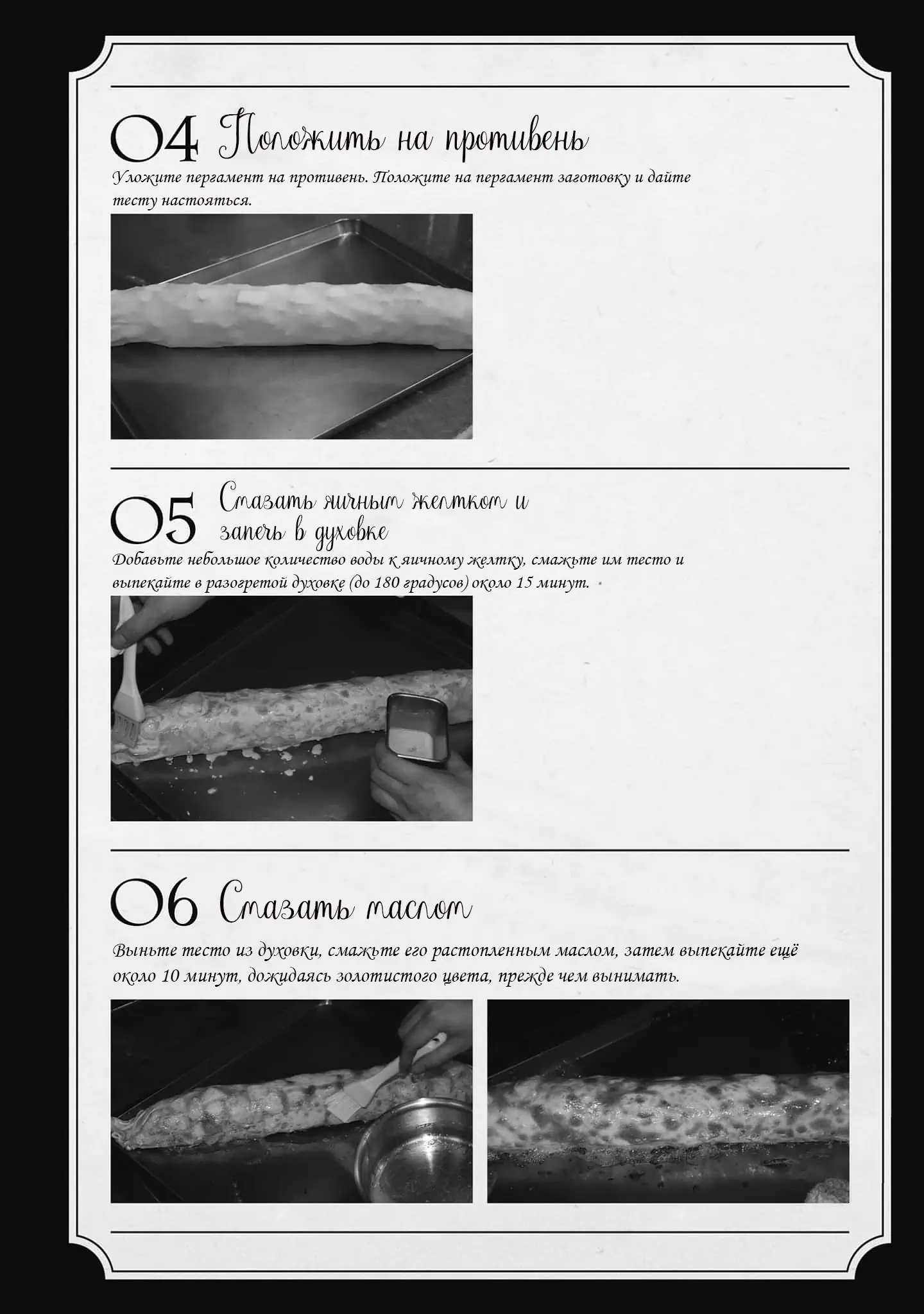 04 Положить на противень

Уложите пергамент на противень. Положите на пергамент заготовку и дайте тесту настояться.

05 Смазать яичным желтком и запечь в духовке

Добавьте небольшое количество воды к яичному желтку, смажьте им тесто и выпекайте в разогретой духовке (до 180 градусов) около 15 минут.

06 Смазать маслом

Выньте тесто из духовки, смажьте его растопленным маслом, затем выпекайте ещё около 10 минут, дожидаясь золотистого цвета, прежде чем вынимать.