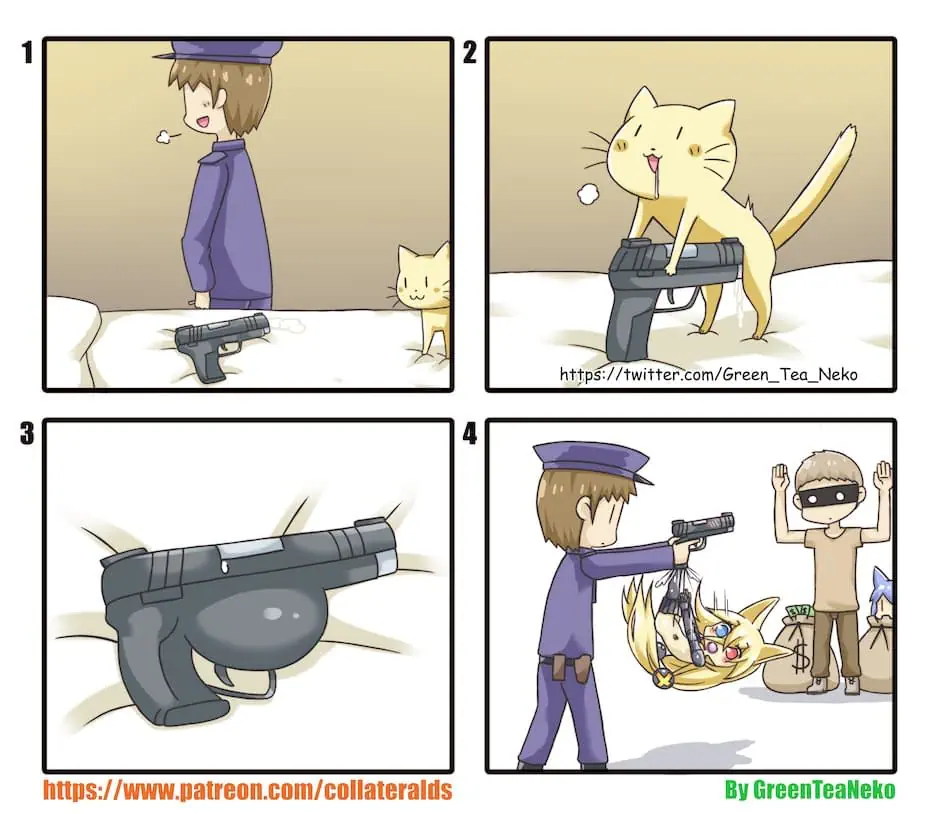 1

2

https://twitter.com/Green_Tea_Neko

3

4

$

https://www.patreon.com/collateralds

By GreenTeaNeko