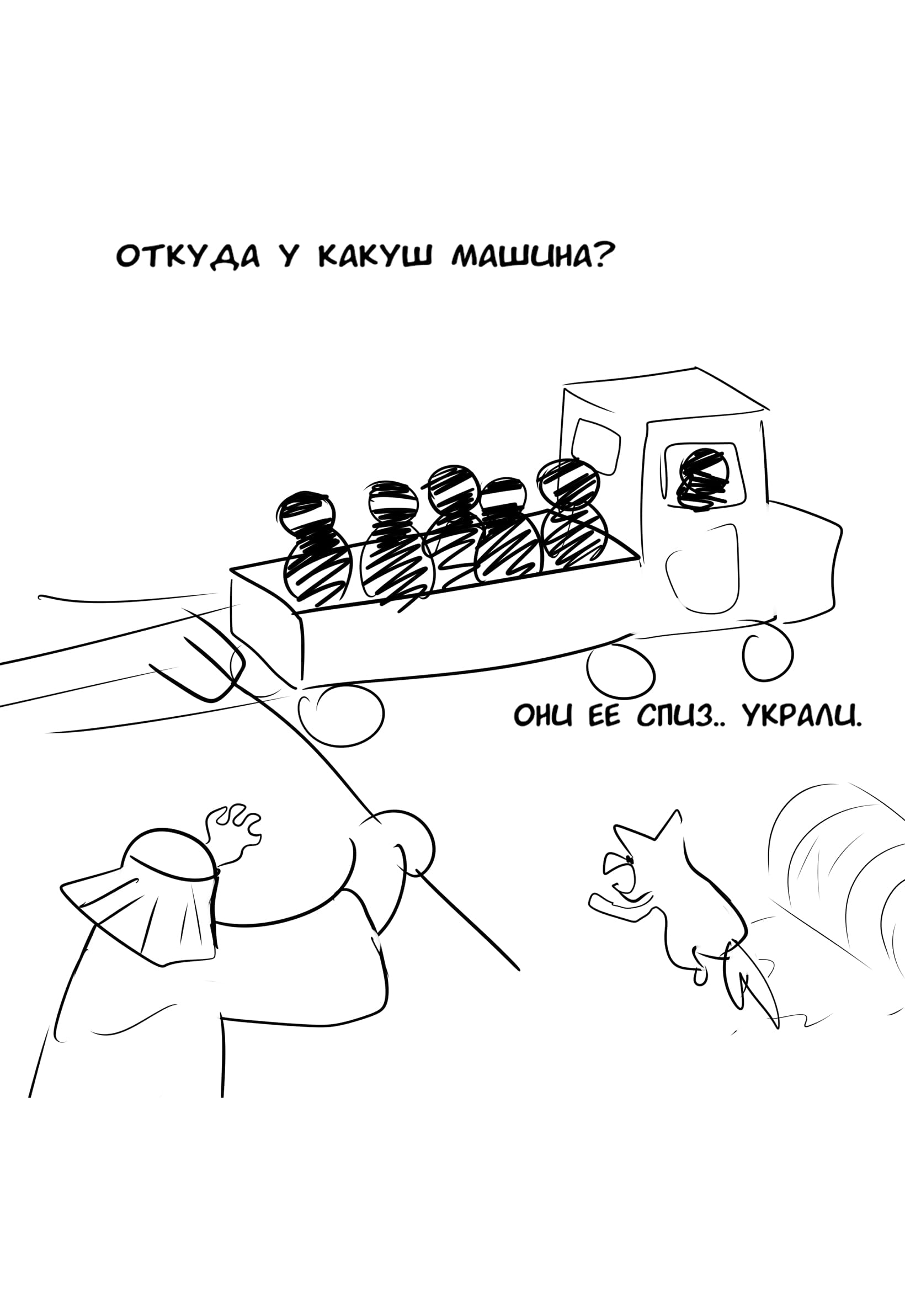 ОТКУДА У КАКУШ МАШИНА?

ОНИ ЕЕ СПИЗ.. УКРАЛИ.