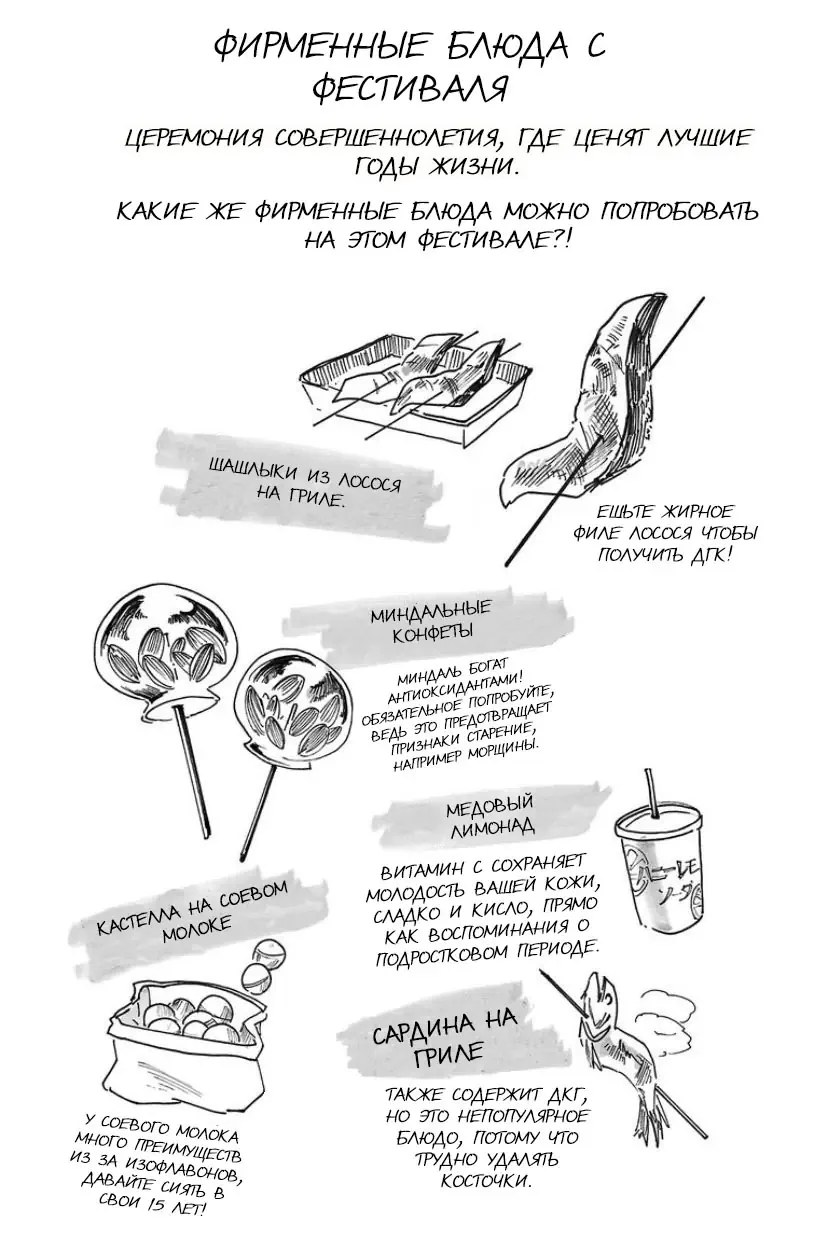 ФИРМЕННЫЕ БЛЮДА С ФЕСТИВАЛЯ

ЦЕРЕМОНИЯ СОВЕРШЕННОЛЕТИЯ, ГДЕ ЦЕНЯТ ЛУЧШИЕ ГОДЫ ЖИЗНИ.

КАКИЕ ЖЕ ФИРМЕННЫЕ БЛЮДА МОЖНО ПОПРОБОВАТЬ НА ЭТОМ ФЕСТИВАЛЕ?!

ШАШЛЫКИ ИЗ ЛОСОСЯ НА ГРИЛЕ.

ЕШЬТЕ ЖИРНОЕ ФИЛЕ ЛОСОСЯ ЧТОБЫ ПОЛУЧИТЬ ДГК!

МИНДАЛЬНЫЕ КОНФЕТЫ

МИНДАЛЬ БОГАТ АНТИОКСИДАНТАМИ! ОБЯЗАТЕЛЬНОЕ ПОПРОБУЙТЕ, ВЕДЬ ЭТО ПРЕДОТВРАЩАЕТ ПРИЗНАКИ СТАРЕНИЕ, НАПРИМЕР МОРЩИНЫ.

МЕДОВЫЙ ЛИМОНАД

ВИТАМИН С СОХРАНЯЕТ МОЛОДОСТЬ ВАШЕЙ КОЖИ, СЛАДКО И КИСЛО, ПРЯМО КАК ВОСПОМИНАНИЯ О ПОДРОСТКОВОМ ПЕРИОДЕ.

КАСТЕЛЛА НА СОЕВОМ МОЛОКЕ

У СОЕВОГО МОЛОКА МНОГО ПРЕИМУЩЕСТВ ИЗ ЗА ИЗОФЛАВОНОВ, ДАВАЙТЕ СИЯТЬ В СВОИ 15 ЛЕТ!

САРДИНА НА ГРИЛЕ

ТАКЖЕ СОДЕРЖИТ ДКГ, НО ЭТО НЕПОПУЛЯРНОЕ БЛЮДО, ПОТОМУ ЧТО ТРУДНО УДАЛЯТЬ КОСТОЧКИ.