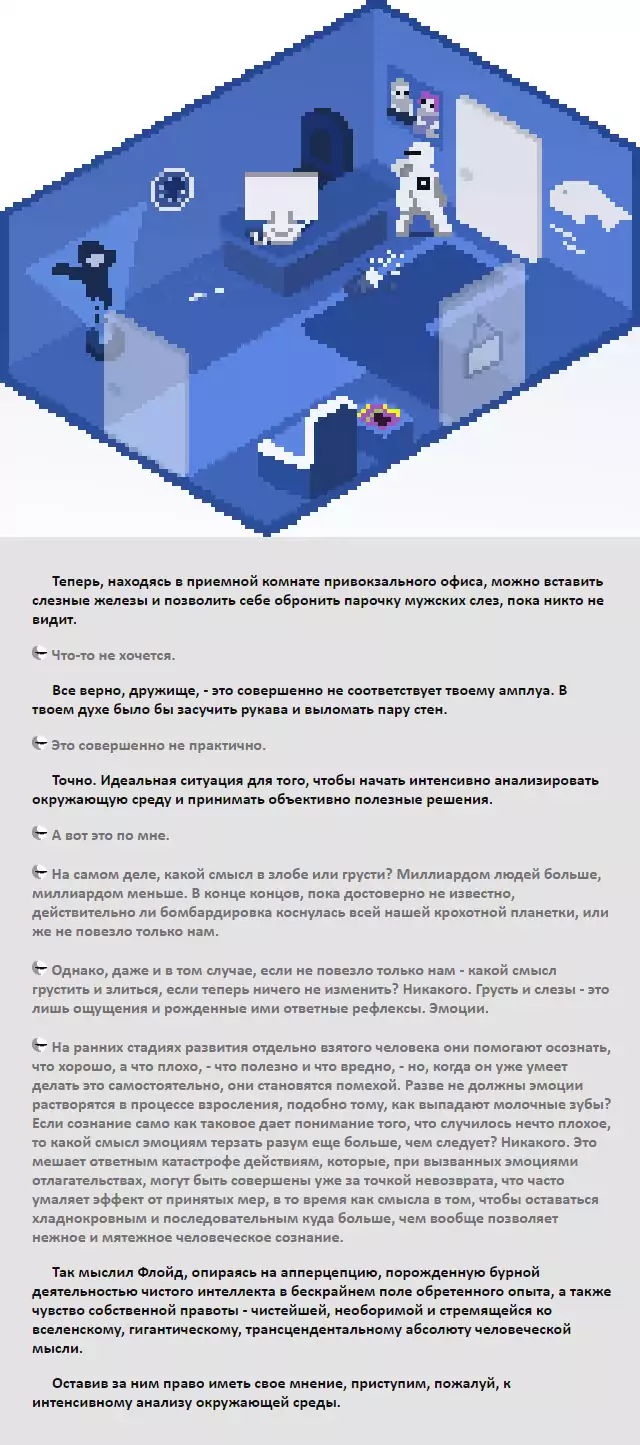 Теперь, находясь в приемной комнате привокзального офиса, можно вставить слезные железы и позволить себе обронить парочку мужских слез, пока никто не видит.

Что-то не хочется.

Все верно, дружище, - это совершенно не соответствует твоему амплуа. В твоем духе было бы засучить рукава и выломать пару стен.

Это совершенно не практично.

Точно. Идеальная ситуация для того, чтобы начать интенсивно анализировать окружающую среду и принимать объективно полезные решения.

А вот это по мне.

На самом деле, какой смысл в злобе или грусти? Миллиардом людей больше, миллиардом меньше. В конце концов, пока достоверно не известно, действительно ли бомбардировка коснулась всей нашей крохотной планетки, или же не повезло только нам.

Однако, даже и в том случае, если не повезло только нам - какой смысл грустить и злиться, если теперь ничего не изменить? Никакого. Грусть и слезы - это лишь ощущения и рожденные ими ответные рефлексы. Эмоции.

На ранних стадиях развития отдельно взятого человека они помогают осознать, что хорошо, а что плохо, - что полезно и что вредно, - но, когда он уже умеет делать это самостоятельно, они становятся помехой. Разве не должны эмоции растворятся в процессе взросления, подобно тому, как выпадают молочные зубы? Если сознание само как таковое дает понимание того, что случилось нечто плохое, то какой смысл эмоциям терзать разум еще больше, чем следует? Никакого. Это мешает ответным катастрофе действиям, которые, при вызванных эмоциями отлагательствах, могут быть совершены уже за точкой невозврата, что часто умаляет эффект от принятых мер, в то время как смысла в том, чтобы оставаться хладнокровным и последовательным куда больше, чем вообще позволяет нежное и мятежное человеческое сознание.

Так мыслил Флойд, опираясь на апперцепцию, порожденную бурной деятельностью чистого интеллекта в бескрайнем поле обретенного опыта, а также чувство собственной правоты - чистейшей, необоримой и стремящейся ко вселенскому, гигантическому, трансцендентальному абсолюту человеческой мысли.

Оставив за ним право иметь свое мнение, приступим, пожалуй, к интенсивному анализу окружающей среды.