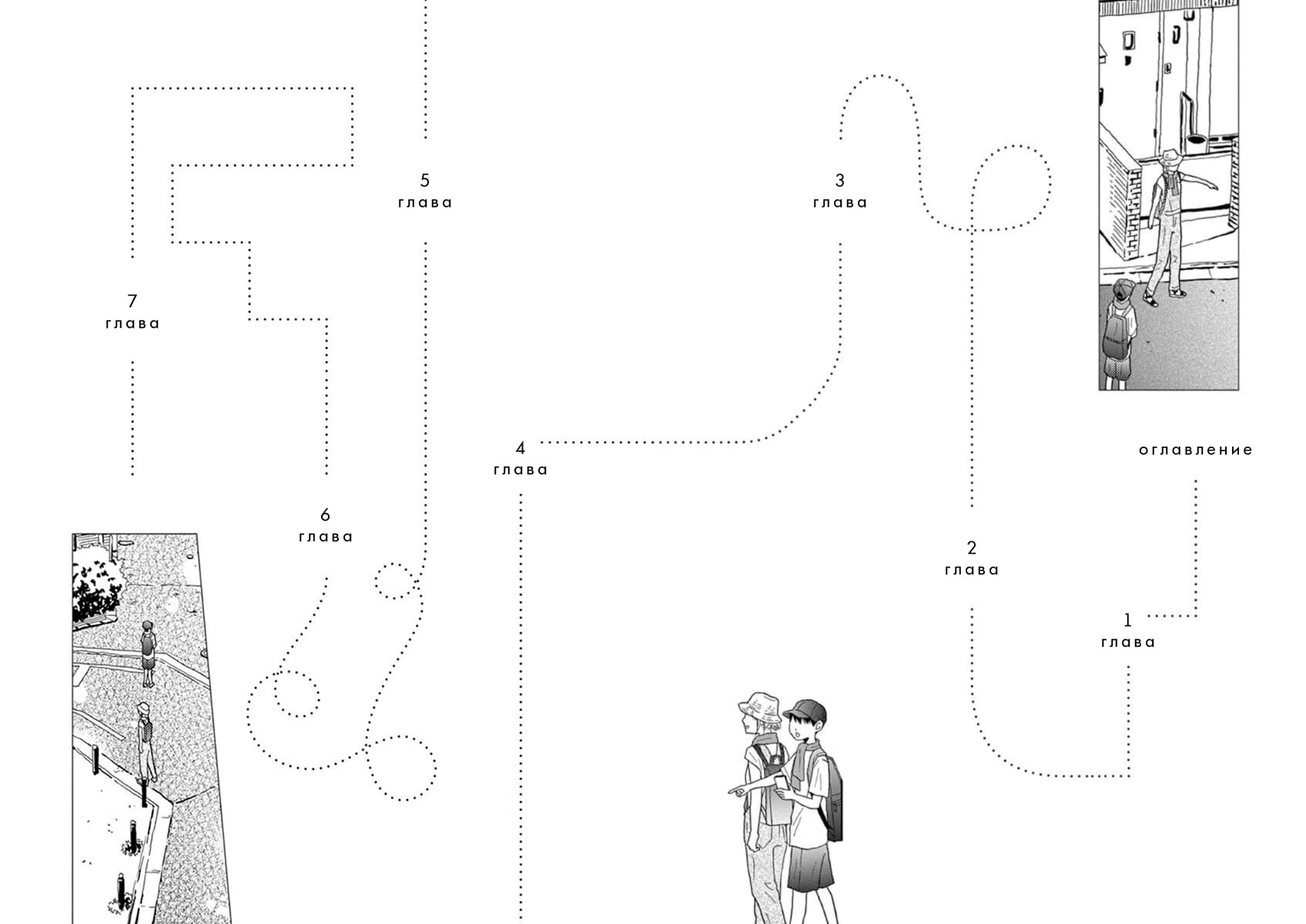 оглавление

1
глава

2
глава

3
глава

4
глава

5
глава

6
глава

7
глава