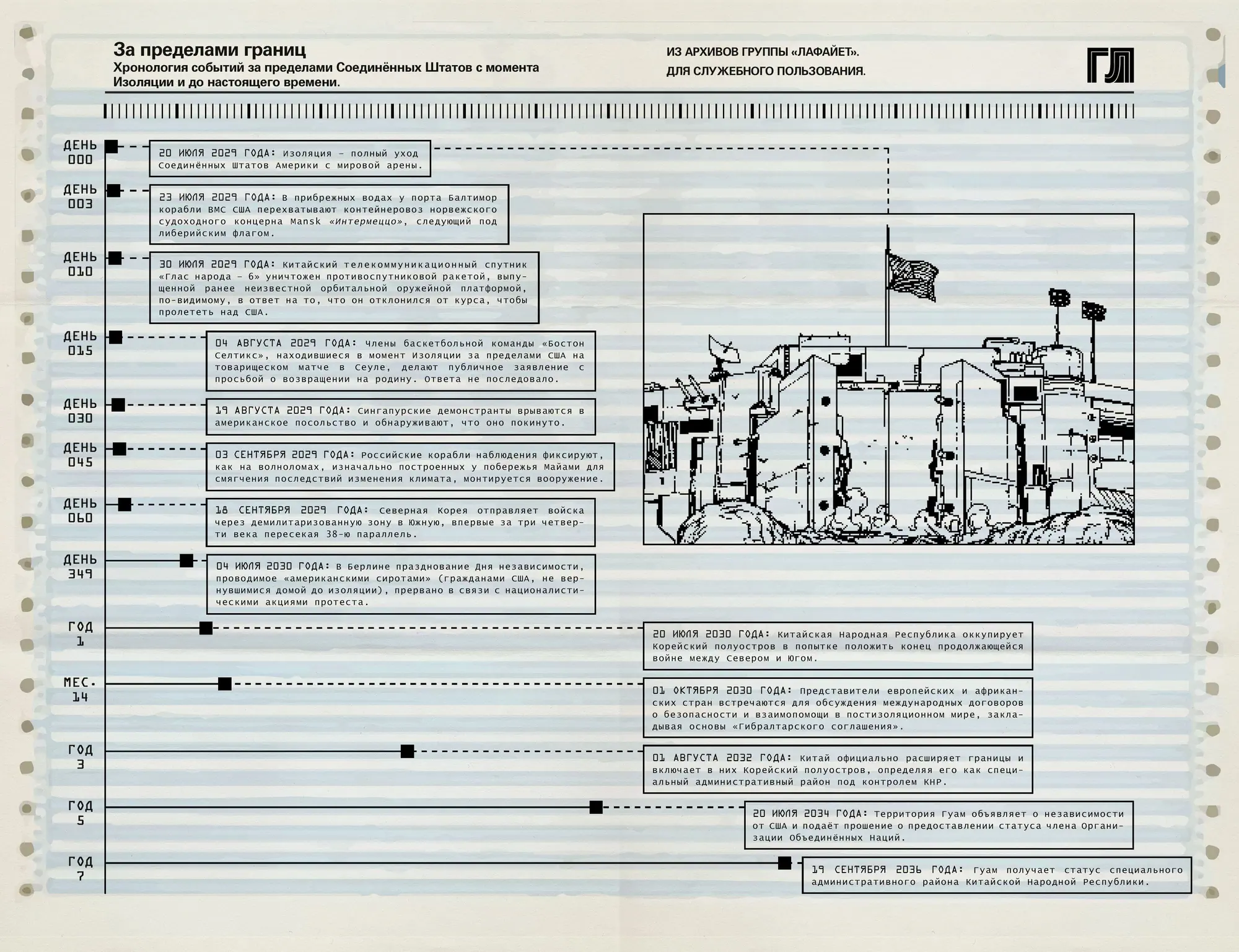 За пределами границ

Хронология событий за пределами Соединённых Штатов с момента Изоляции и до настоящего времени.

ИЗ АРХИВОВ ГРУППЫ «ЛАФАЙЕТ». ДЛЯ СЛУЖЕБНОГО ПОЛЬЗОВАНИЯ.

ГЛ

ДЕНЬ 000

20 ИЮЛЯ 2029 ГОДА: Изоляция – полный уход Соединённых Штатов Америки с мировой арены.

ДЕНЬ 003

23 ИЮЛЯ 2029 ГОДА: В прибрежных водах у порта Балтимор корабли ВМС США перехватывают контейнеровоз норвежского судоходного концерна Mansk «Интермеццо», следующий под либерийским флагом.

ДЕНЬ 010

30 ИЮЛЯ 2029 ГОДА: Китайский телекоммуникационный спутник «Глас народа – 6» уничтожен противоспутниковой ракетой, выпущенной ранее неизвестной орбитальной оружейной платформой, по-видимому, в ответ на то, что он отклонился от курса, чтобы пролететь над США.

ДЕНЬ 015

04 АВГУСТА 2029 ГОДА: Члены баскетбольной команды «Бостон Селтикс», находившиеся в момент Изоляции за пределами США на товарищеском матче в Сеуле, делают публичное заявление с просьбой о возвращении на родину. Ответа не последовало.

ДЕНЬ 030

19 АВГУСТА 2029 ГОДА: Сингапурские демонстранты врываются в американское посольство и обнаруживают, что оно покинуто.

ДЕНЬ 045

03 СЕНТЯБРЯ 2029 ГОДА: Российские корабли наблюдения фиксируют, как на волноломах, изначально построенных у побережья Майами для смягчения последствий изменения климата, монтируется вооружение.

ДЕНЬ 060

18 СЕНТЯБРЯ 2029 ГОДА: Северная Корея отправляет войска через демилитаризованную зону в Южную, впервые за три четверти века пересекая 38-ю параллель.

ДЕНЬ 349

04 ИЮЛЯ 2030 ГОДА: В Берлине празднование Дня независимости, проводимое «американскими сиротами» (гражданами США, не вернувшимися домой до изоляции), прервано в связи с националистическими акциями протеста.

ГОД 1

20 ИЮЛЯ 2030 ГОДА: Китайская Народная Республика оккупирует Корейский полуостров в попытке положить конец продолжающейся войне между Севером и Югом.

МЕС. 14

01 ОКТЯБРЯ 2030 ГОДА: Представители европейских и африканских стран встречаются для обсуждения международных договоров о безопасности и взаимопомощи в постизоляционном мире, закладывая основы «Гибралтарского соглашения».

ГОД 3

01 АВГУСТА 2032 ГОДА: Китай официально расширяет границы и включает в них Корейский полуостров, определяя его как специальный административный район под контролем КНР.

ГОД 5

20 ИЮЛЯ 2034 ГОДА: Территория Гуам объявляет о независимости от США и подаёт прошение о предоставлении статуса члена Организации Объединённых Наций.

ГОД 7

19 СЕНТЯБРЯ 2036 ГОДА: Гуам получает статус специального административного района Китайской Народной Республики.