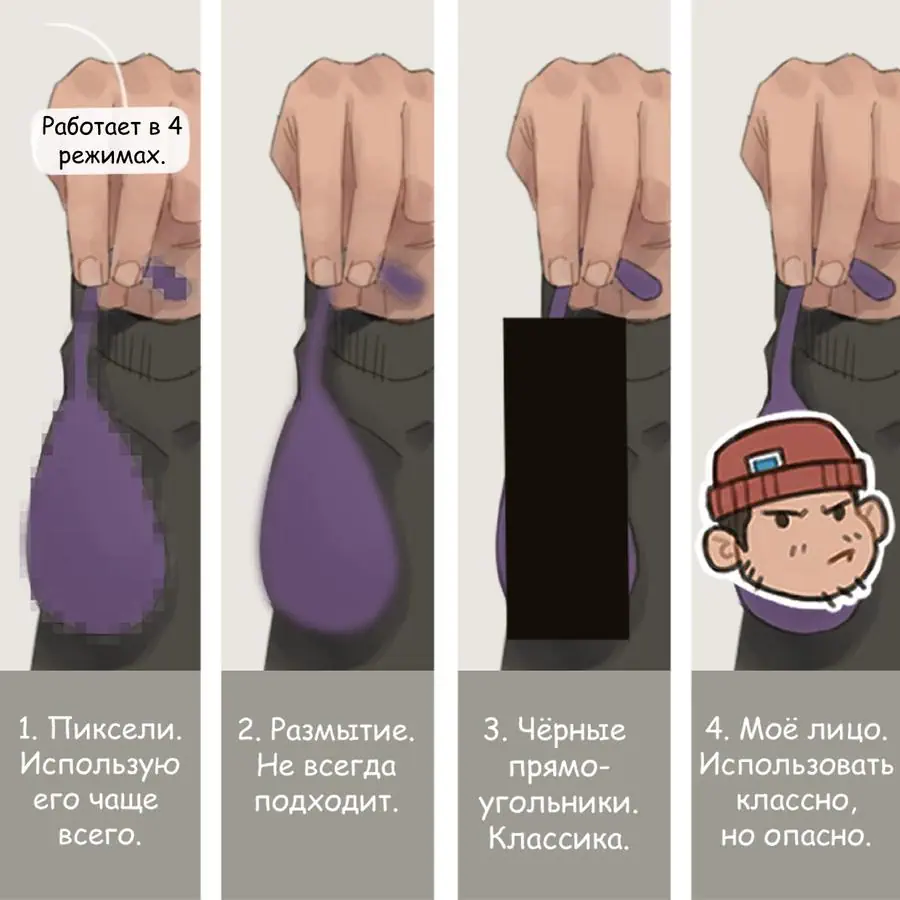 Работает в 4 режимах.

1. Пиксели. Использую его чаще всего.

2. Размытие. Не всегда подходит.

3. Чёрные прямоугольники. Классика.

4. Моё лицо. Использовать классно, но опасно.