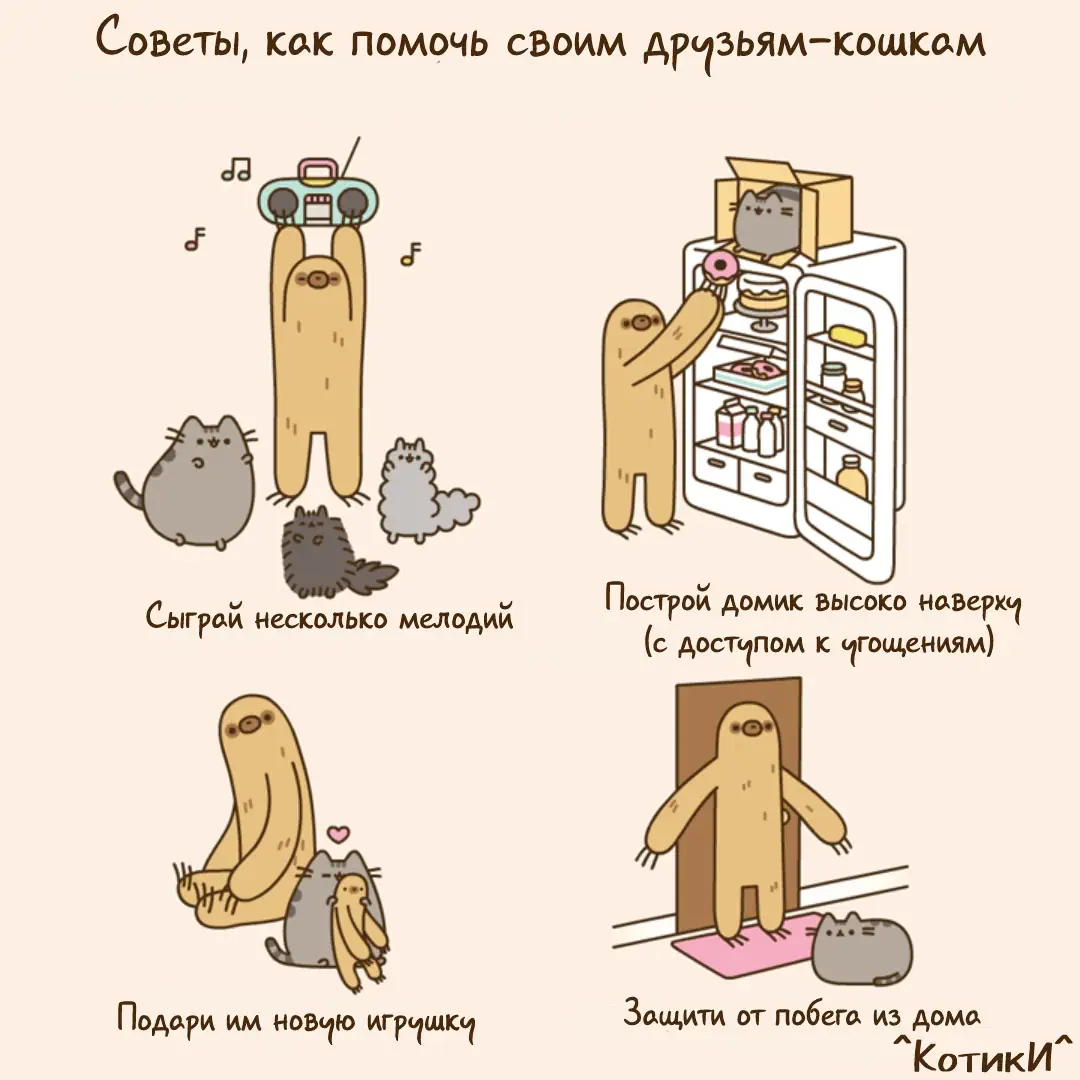 Советы, как помочь своим друзьям-кошкам

Сыграй несколько мелодий

Построй домик высоко наверху (с доступом к угощениям)

Подари им новую игрушку

Защити от побега из дома

^КотикИ^