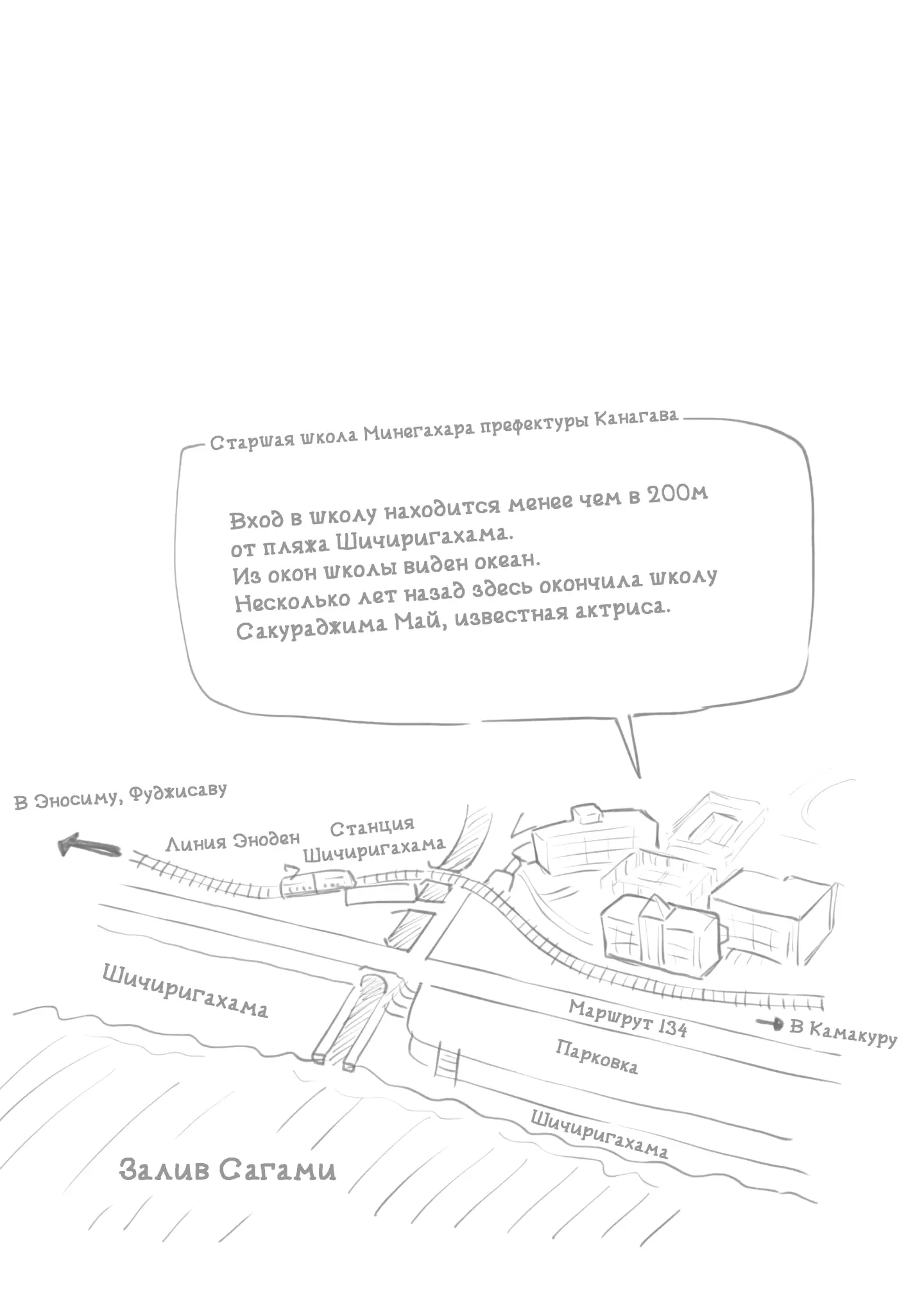 Старшая школа Минегахара префектуры Канагава

Вход в школу находится менее чем в 200м от пляжа Шичиригахама.
Из окон школы виден океан.
Несколько лет назад здесь окончила школу Сакураджима Май, известная актриса.

В Эносиму, Фуджисаву

Линия Эноден

Станция Шичиригахама

Шичиригахама

Маршрут 134

В Камакуру

Парковка

Шичиригахама

Залив Сагами