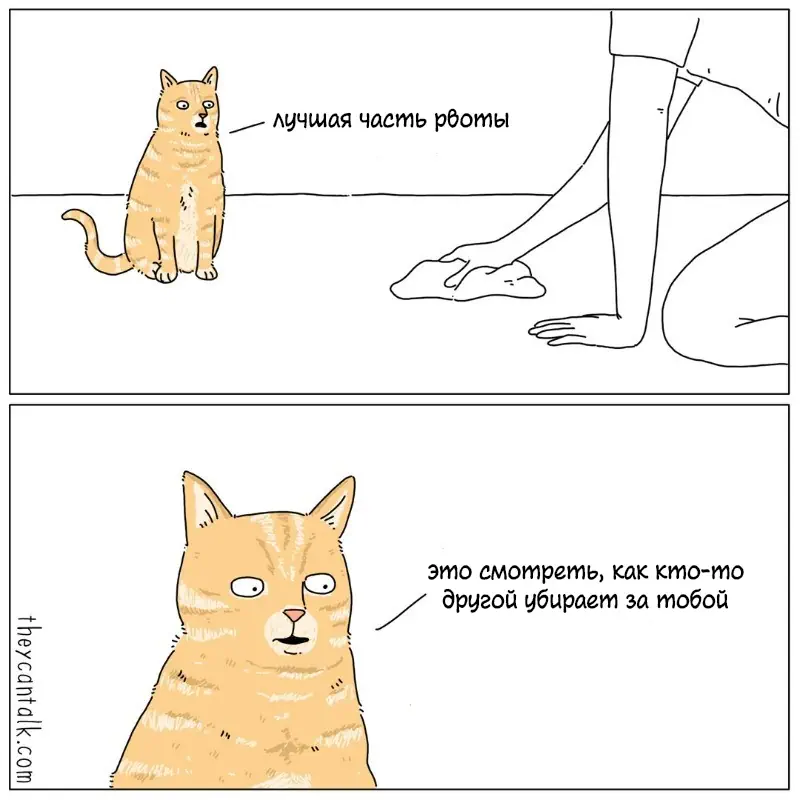 лучшая часть рвоты

это смотреть, как кто-то другой убирает за тобой

theycantalk.com