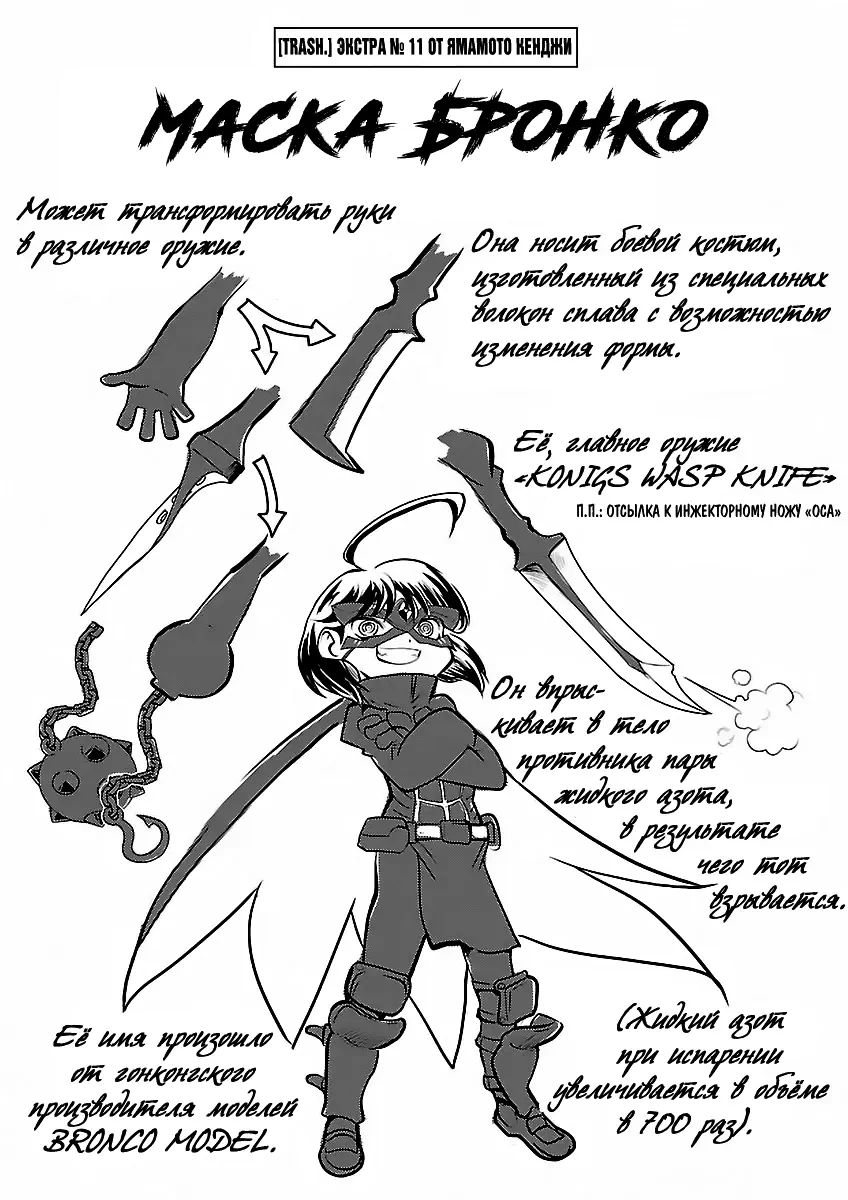 [TRASH.] ЭКСТРА № 11 ОТ ЯМАМОТО КЕНДЖИ

МАСКА БРОНКО

Может трансформировать руки в различное оружие.

Она носит боевой костюм, изготовленный из специальных волокон сплава с возможностью изменения формы.

Её, главное оружие «KONIGS WASP KNIFE»

П.П.: ОТСЫЛКА К ИНЖЕКТОРНОМУ НОЖУ «ОСА»

Он впрыскивает в тело противника пары жидкого азота, в результате чего тот взрывается.

Её имя произошло от гонконгского производителя моделей BRONCO MODEL.

(Жидкий азот при испарении увеличивается в объёме в 700 раз).