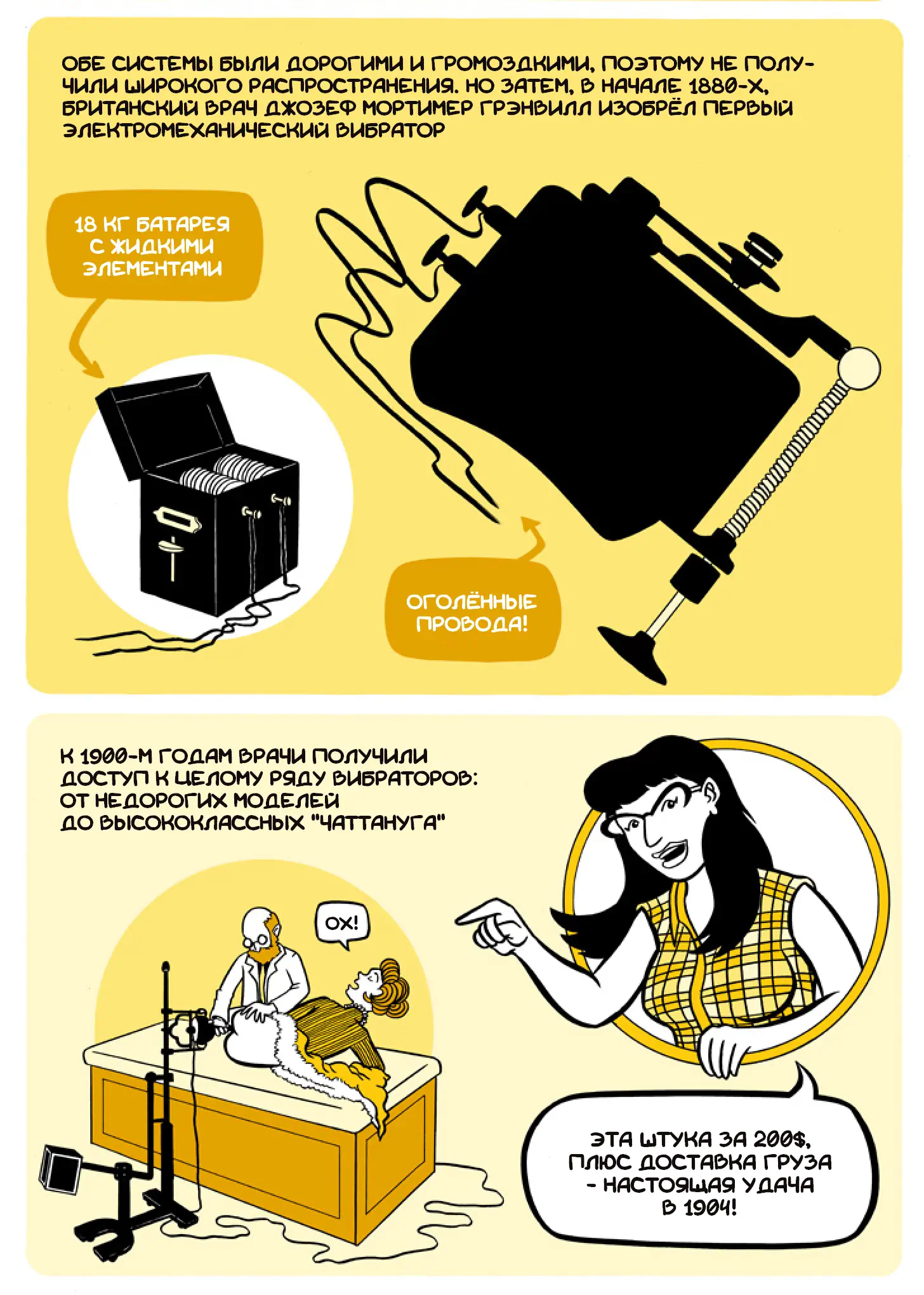 ОБЕ СИСТЕМЫ БЫЛИ ДОРОГИМИ И ГРОМОЗДКИМИ, ПОЭТОМУ НЕ ПОЛУЧИЛИ ШИРОКОГО РАСПРОСТРАНЕНИЯ. НО ЗАТЕМ, В НАЧАЛЕ 1880-Х, БРИТАНСКИЙ ВРАЧ ДЖОЗЕФ МОРТИМЕР ГРЭНВИЛЛ ИЗОБРЁЛ ПЕРВЫЙ ЭЛЕКТРОМЕХАНИЧЕСКИЙ ВИБРАТОР

18 КГ БАТАРЕЯ С ЖИДКИМИ ЭЛЕМЕНТАМИ

ОГОЛЁННЫЕ ПРОВОДА!

К 1900-М ГОДАМ ВРАЧИ ПОЛУЧИЛИ ДОСТУП К ЦЕЛОМУ РЯДУ ВИБРАТОРОВ: ОТ НЕДОРОГИХ МОДЕЛЕЙ ДО ВЫСОКОКЛАССНЫХ "ЧАТТАНУГА"

ОХ!

ЭТА ШТУКА ЗА 200$, ПЛЮС ДОСТАВКА ГРУЗА - НАСТОЯЩАЯ УДАЧА В 1904!