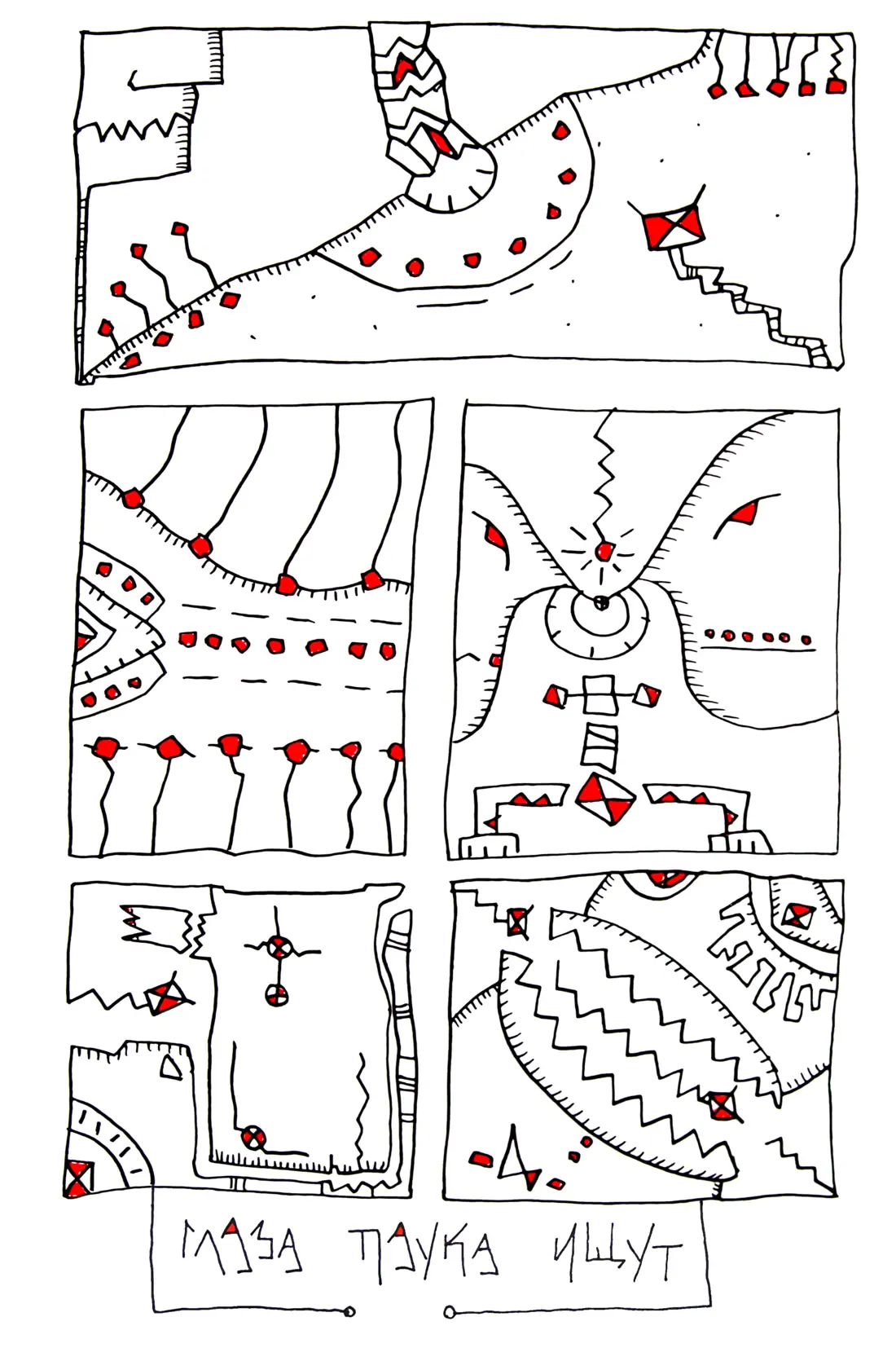 ГЛАЗА ПАУКА ИЩУТ