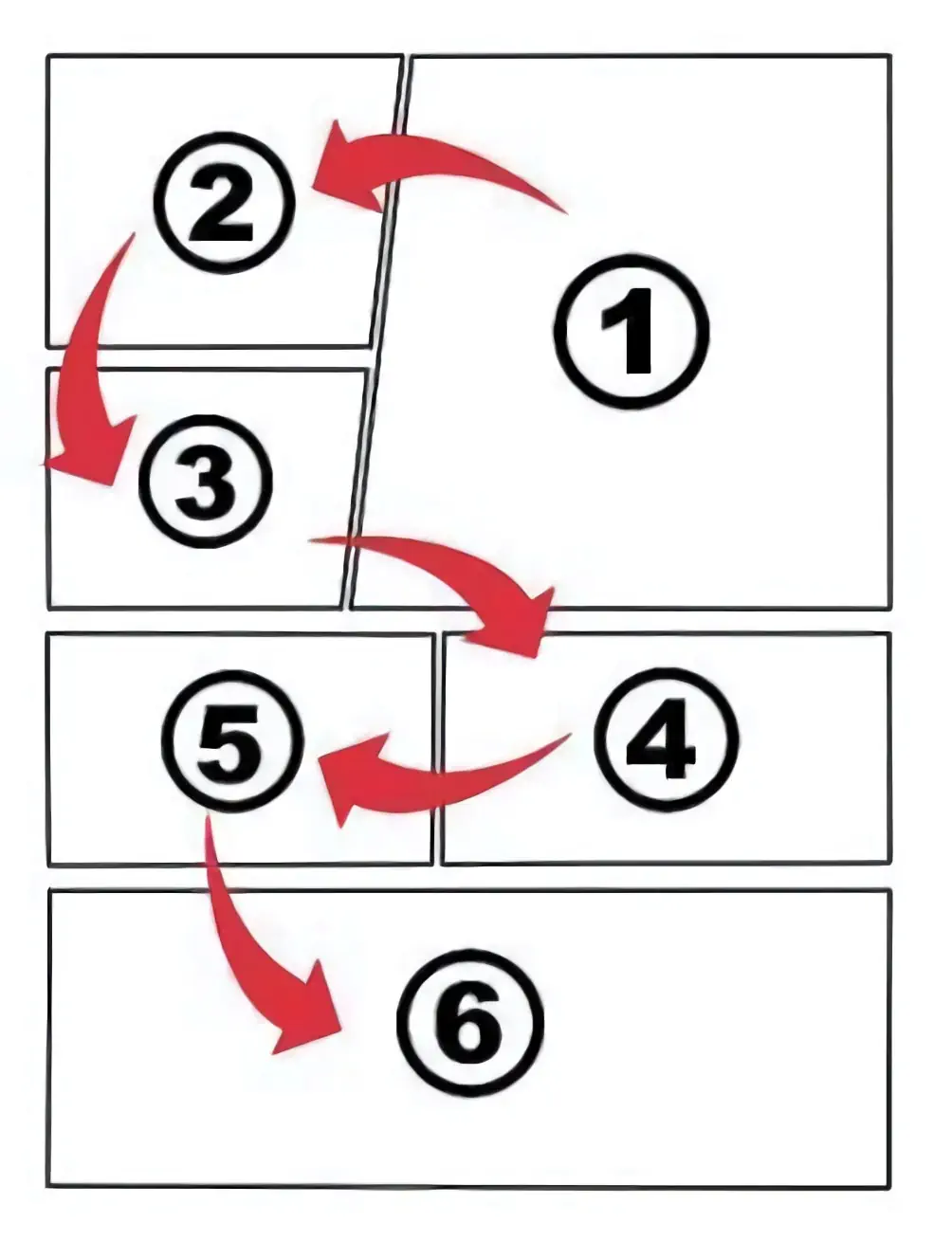 ② ① ③ ⑤ ④ ⑥