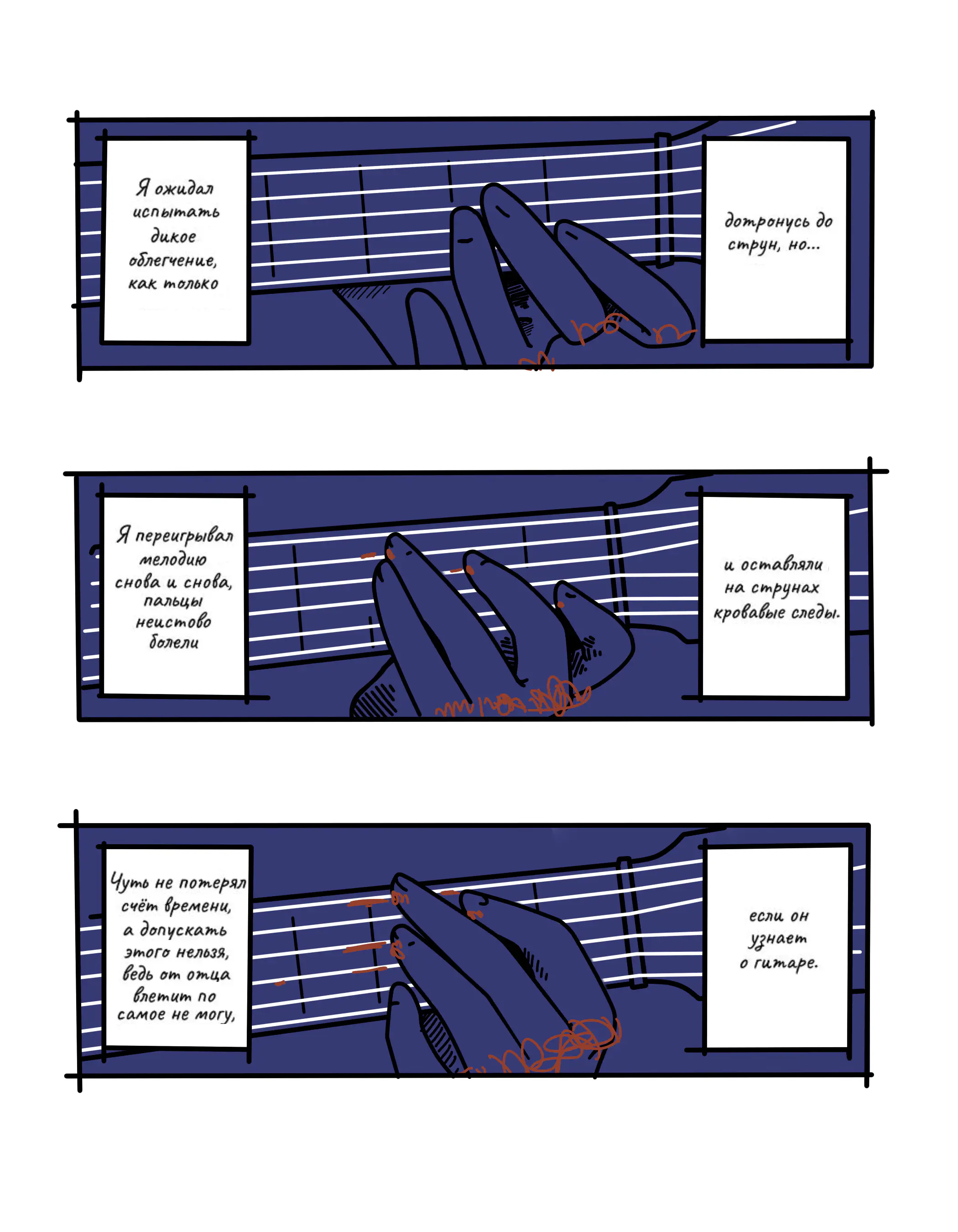 Я ожидал испытать дикое облегчение, как только

дотронусь до струн, но...

Я переигрывал мелодию снова и снова, пальцы неистово болели

и оставляли на струнах кровавые следы.

Чуть не потерял счёт времени, а допускать этого нельзя, ведь от отца влетит по самое не могу,

если он узнает о гитаре.